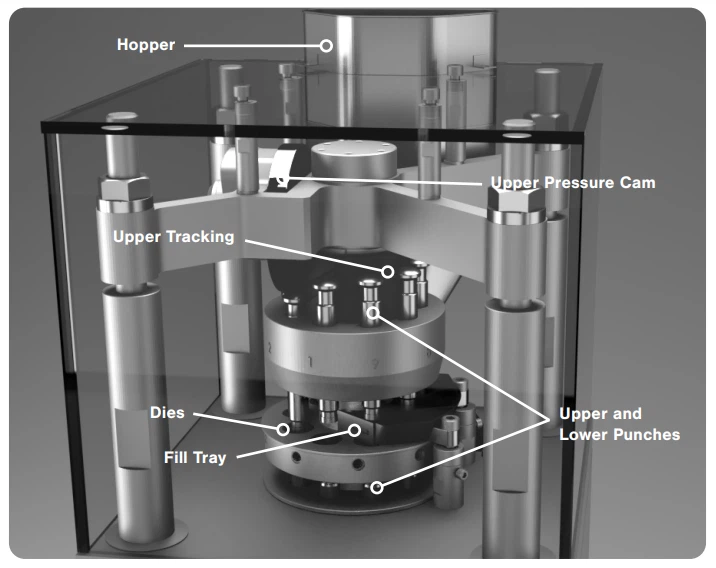 Hopper

Upper Pressure Cam

Upper Tracking

2 1 9

Dies

Fill Tray

Upper and Lower Punches